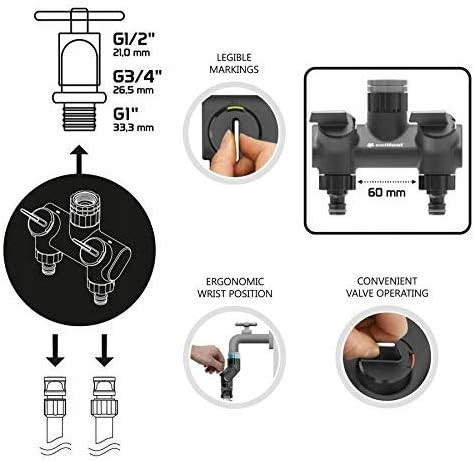 G1/2"
21,0 mm
G3/4"
26,5 mm
G1"
33,3 mm

LEGIBLE MARKINGS

cellfast

60 mm

ERGONOMIC WRIST POSITION

CONVENIENT VALVE OPERATING