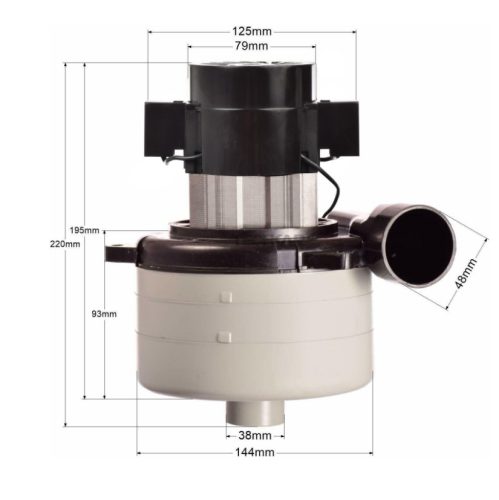 125mm
79mm
195mm
220mm
93mm
48mm
38mm
144mm