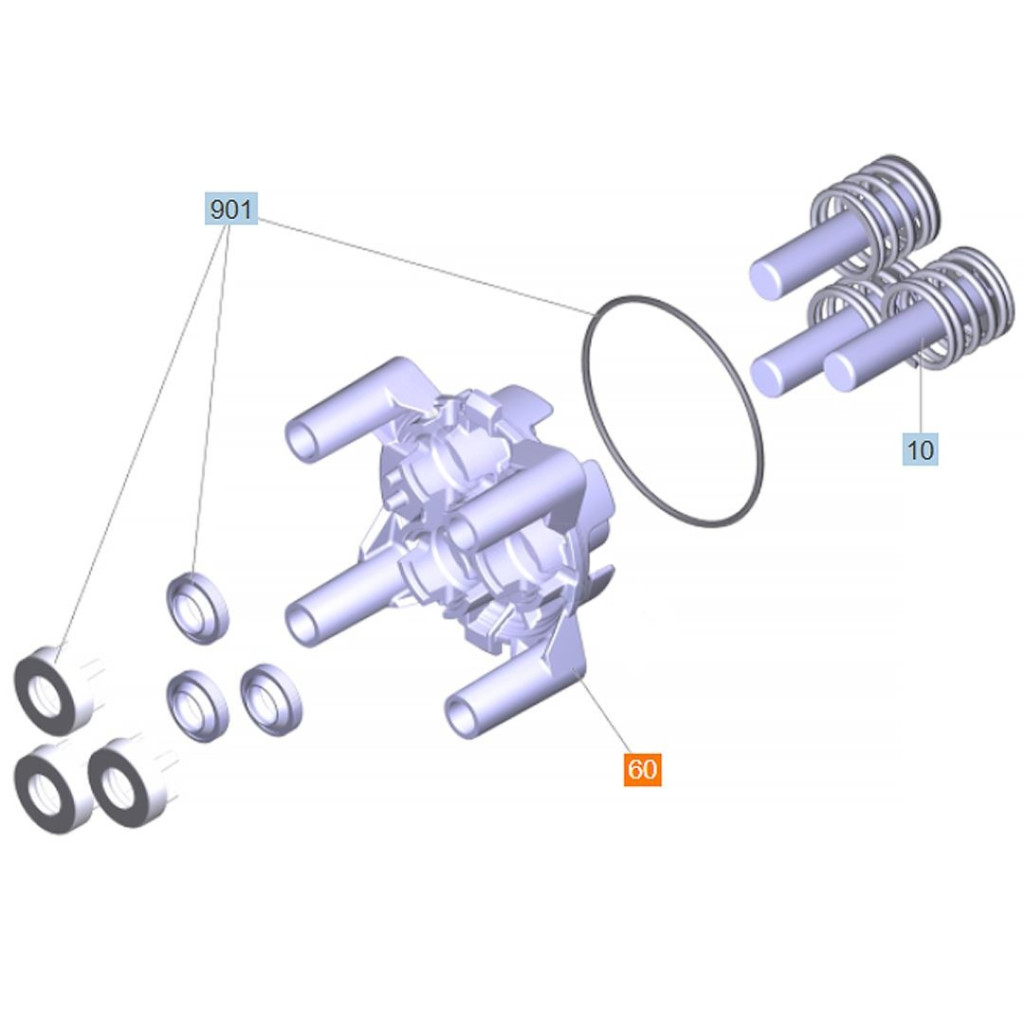 901

10

60