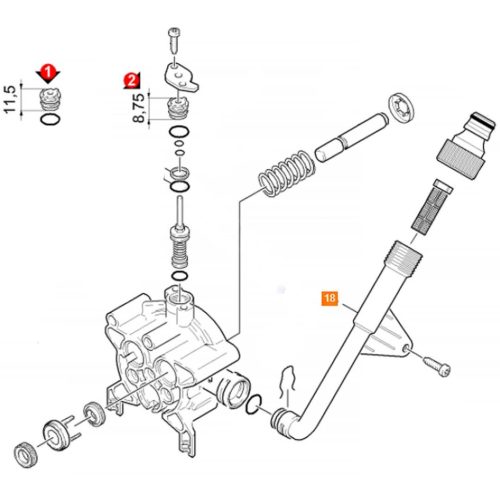 1
11,5
2
8,75
18