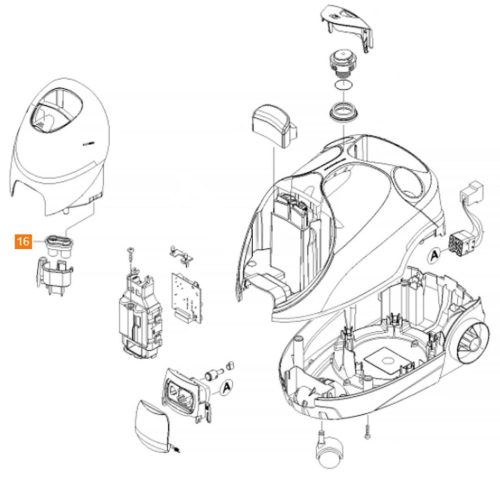 16

A

A