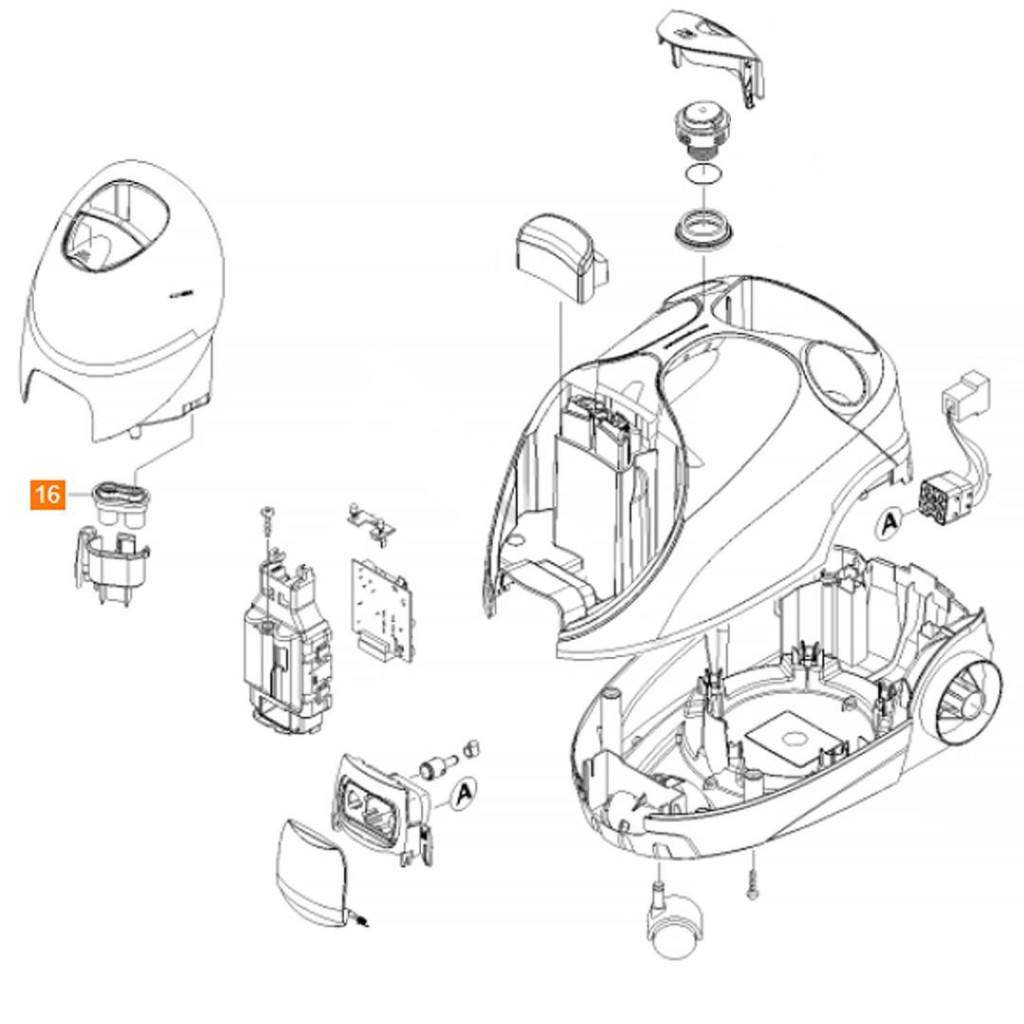 16

A

A