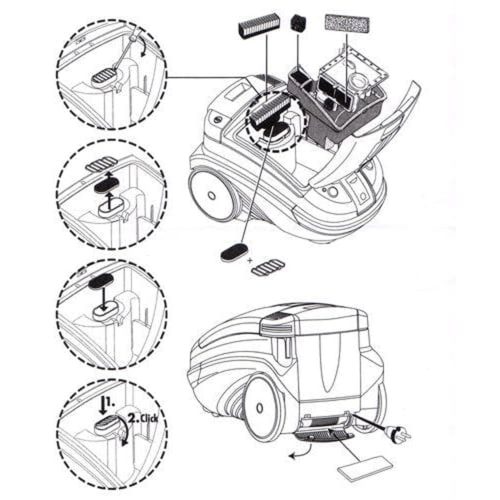 +

1.

2. Click