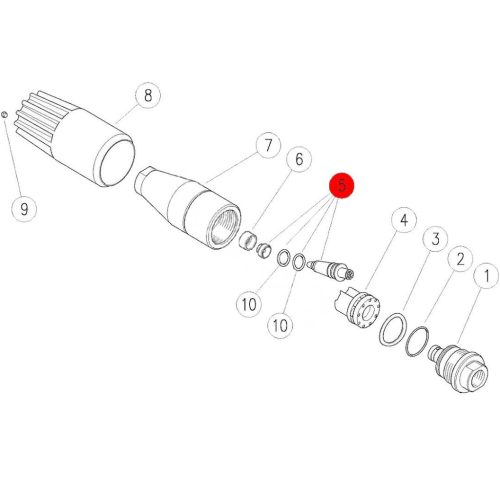 8
9
7
6
5
4
3
2
1
10
10