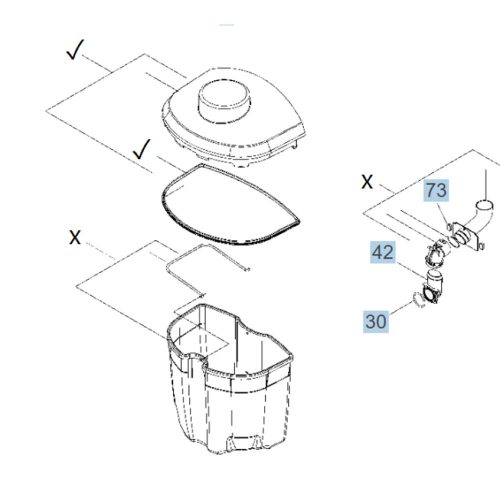 ✓
✓
X
X
73
42
30