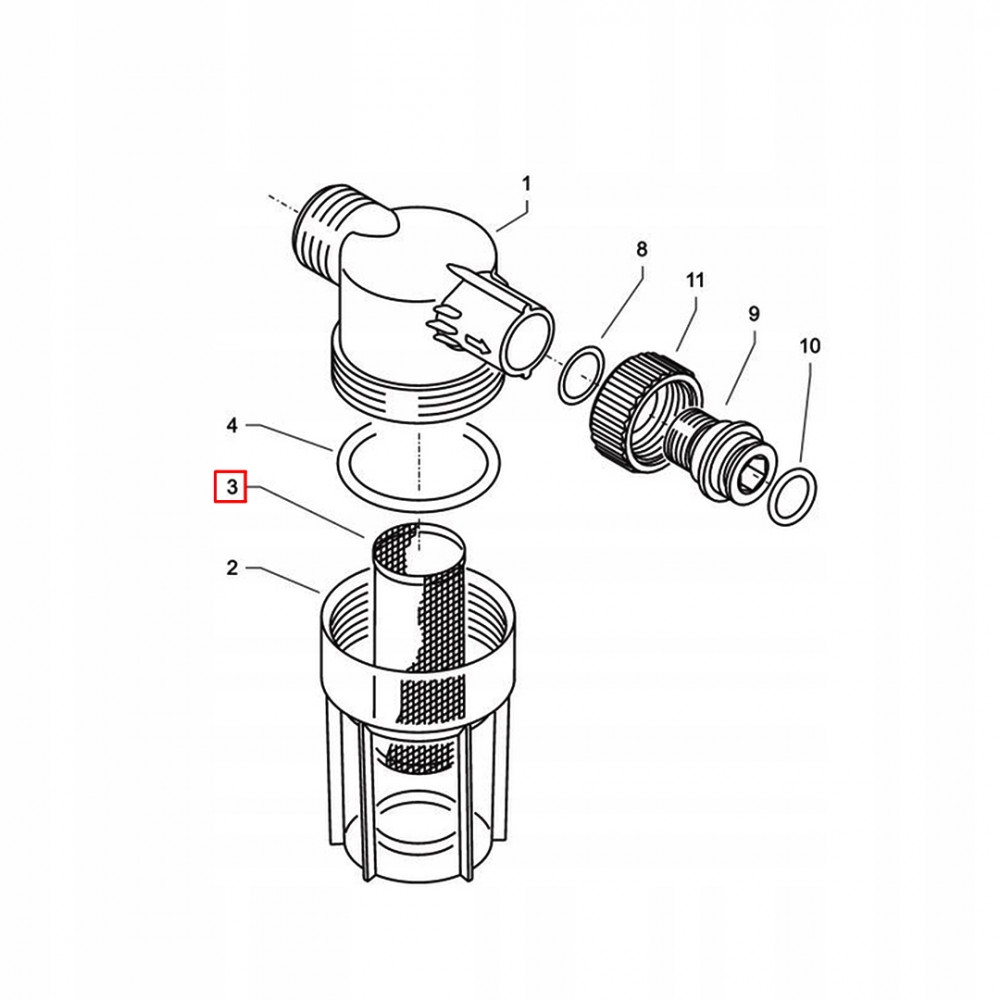 1
8
11
9
10
4
3
2