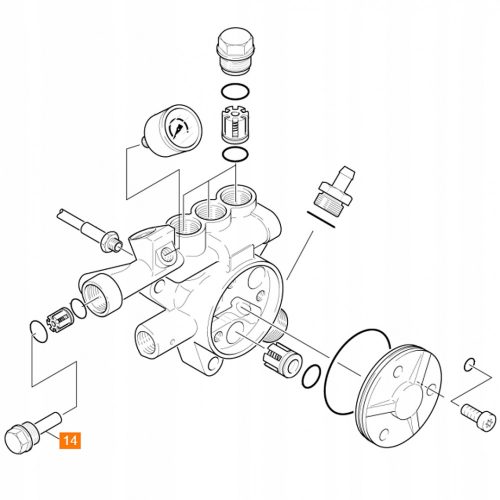 14