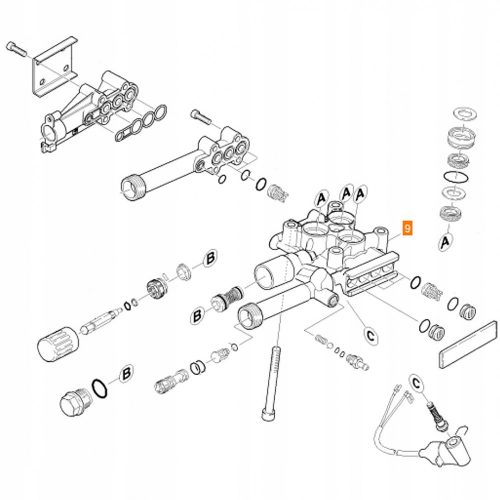 A
A
A
9
A
B
B
C
B
C