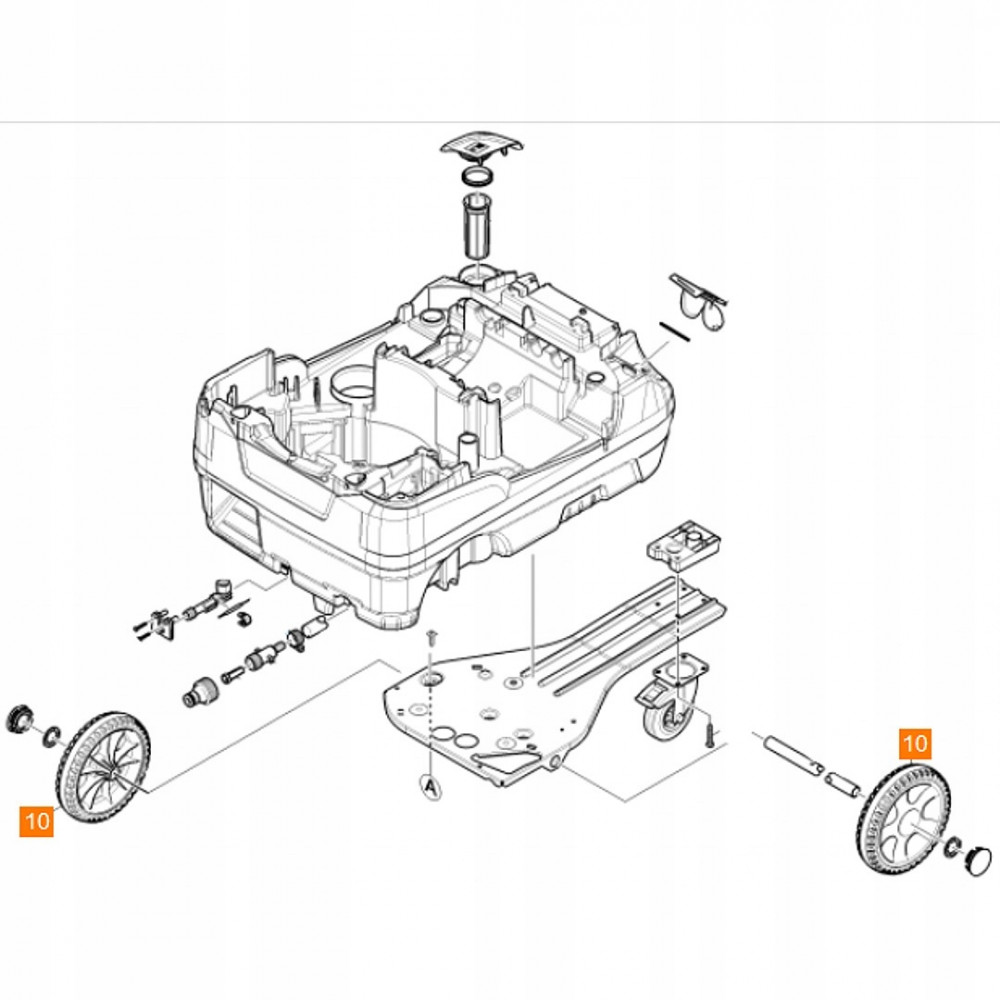 10

A

10