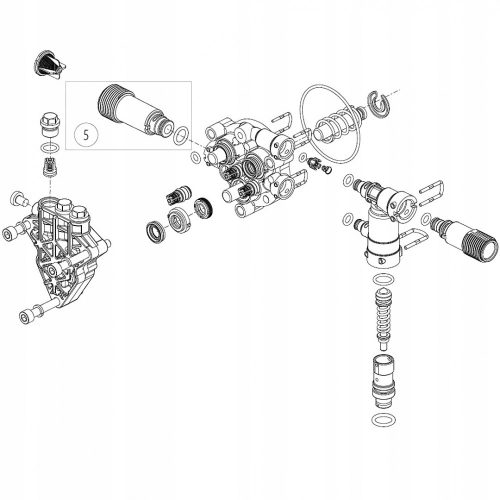 5