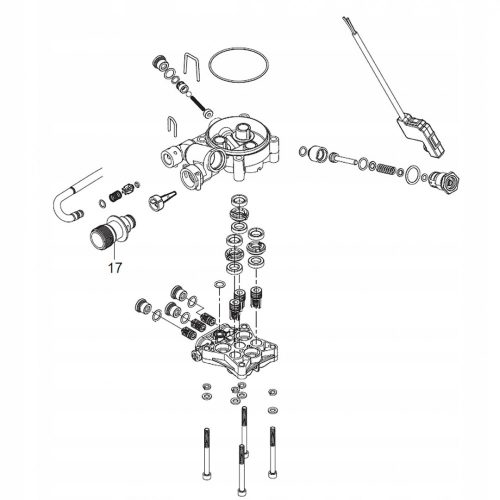 17