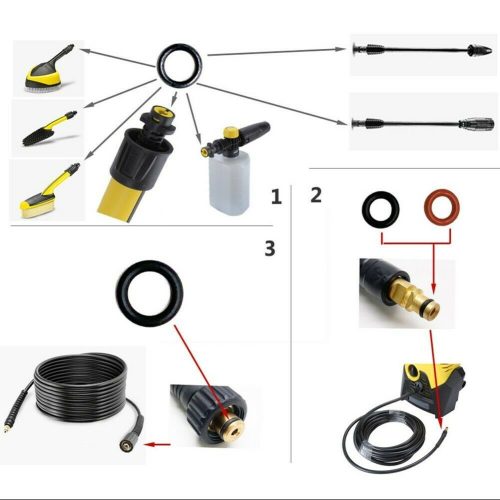 1

2

3