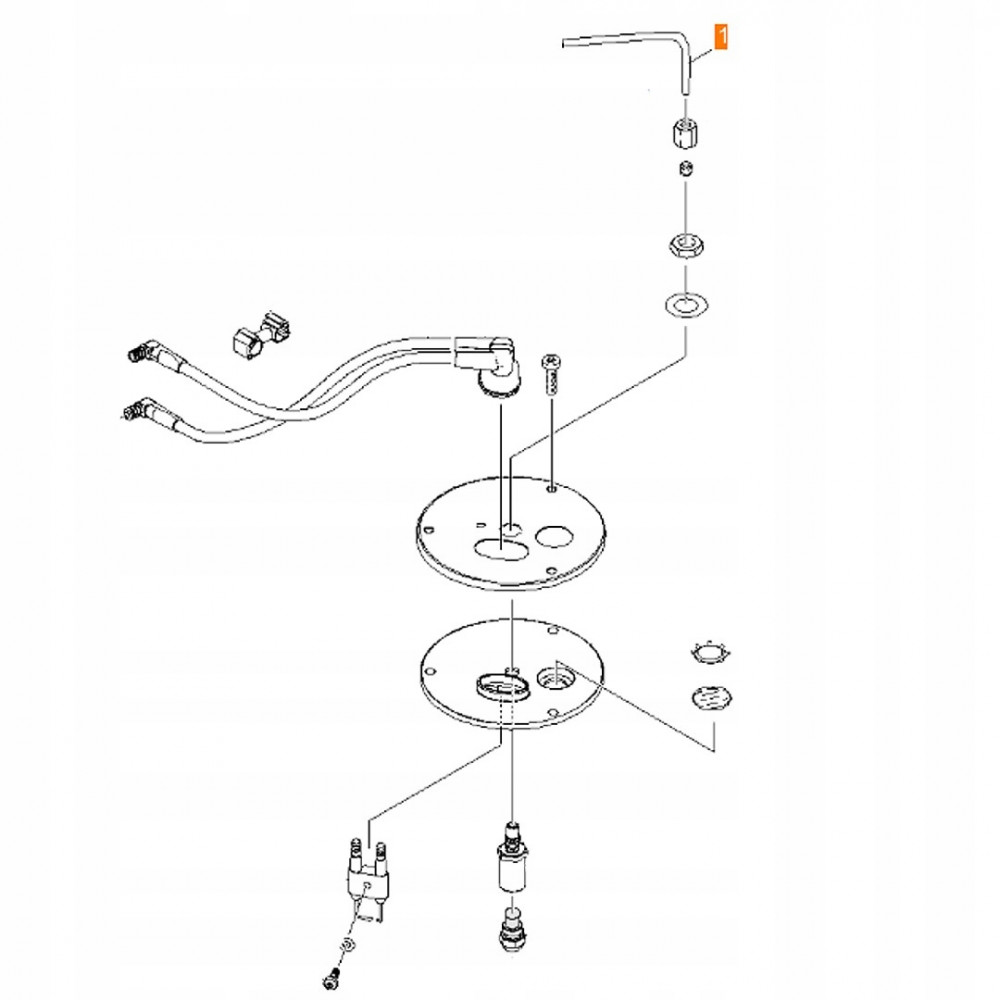 1