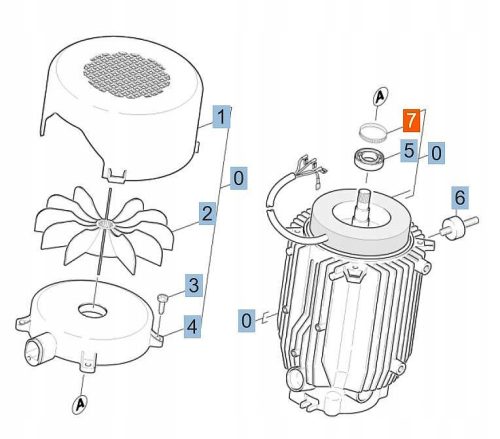 1
0
2
3
4
A
A
7
5
0
6
0