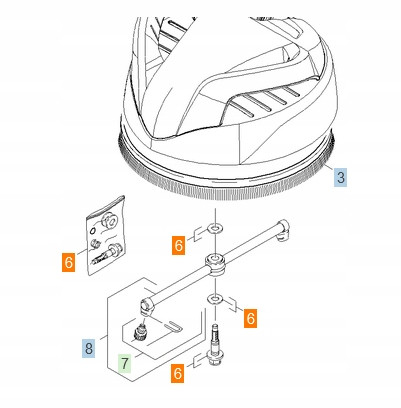 3
6
6
6
8
7
6