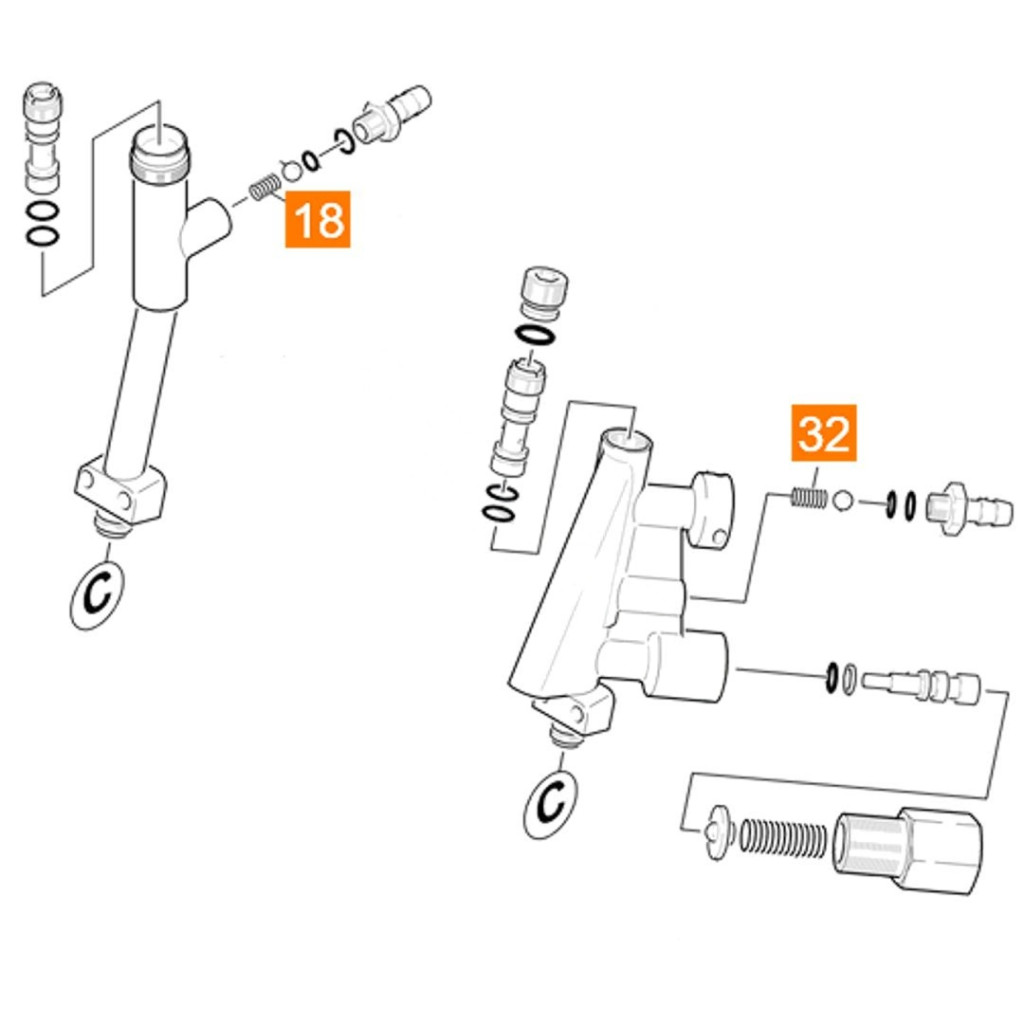 18

C

32

C