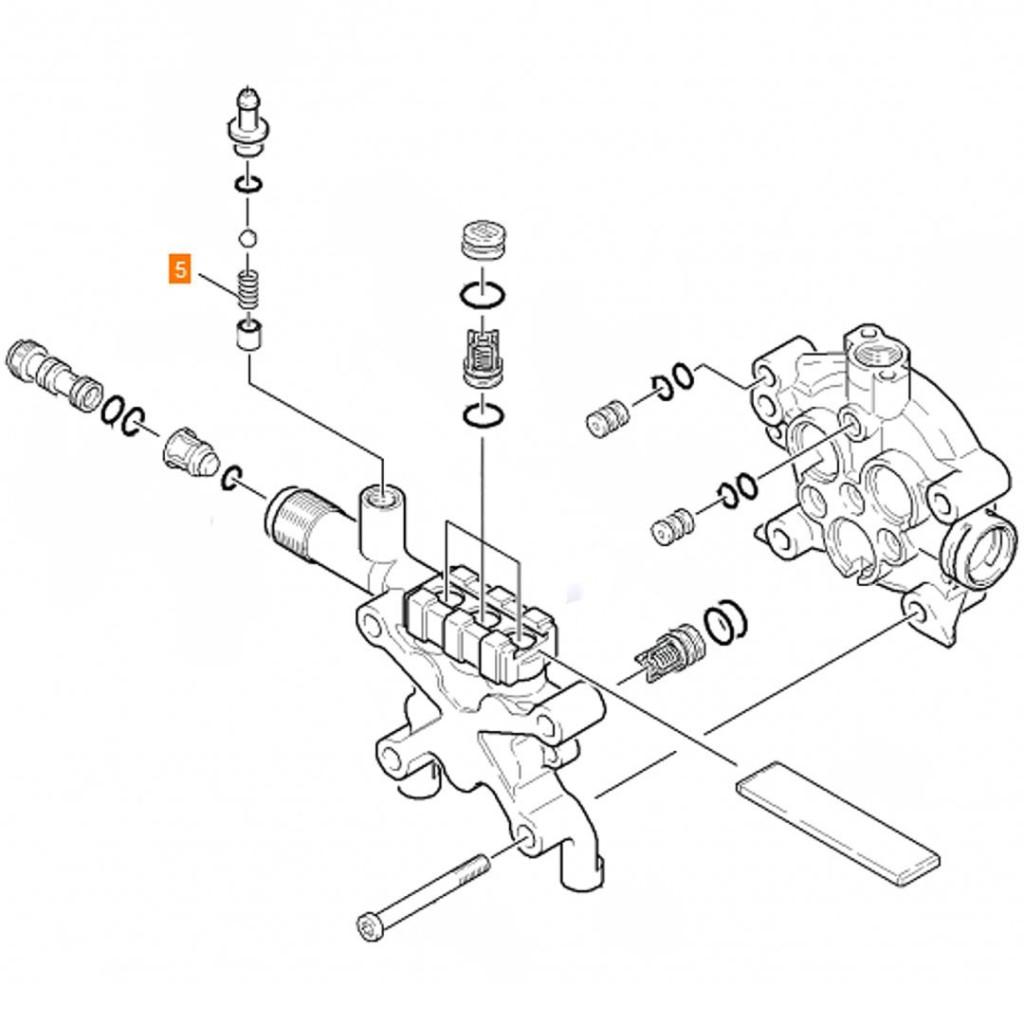 5