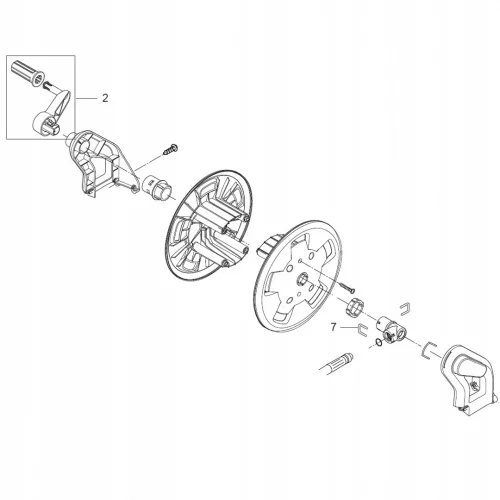 2

7