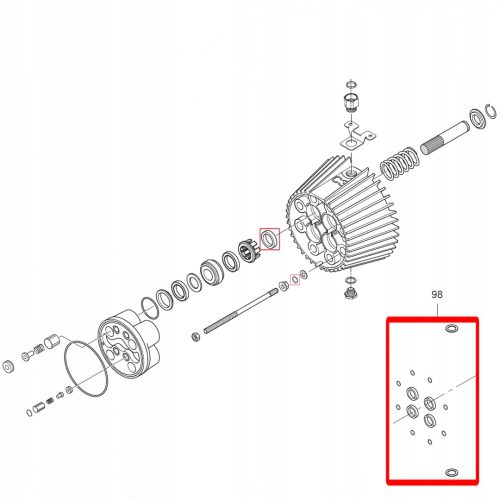 98