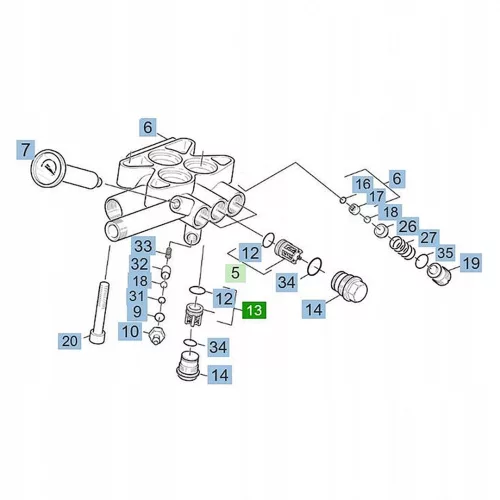 6
7
6
16
17
18
26
27
35
19
33
32
18
31
9
10
20
12
5
34
14
12
13
34
14