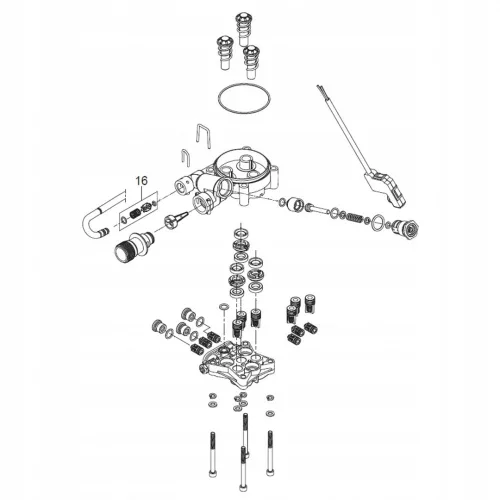 16