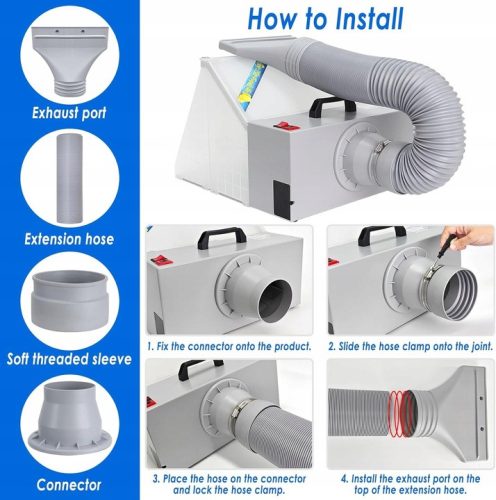 Exhaust port

Extension hose

Soft threaded sleeve

Connector

How to Install

1. Fix the connector onto the product.

2. Slide the hose clamp onto the joint.

3. Place the hose on the connector and lock the hose clamp.

4. Install the exhaust port on the top of the extension hose.